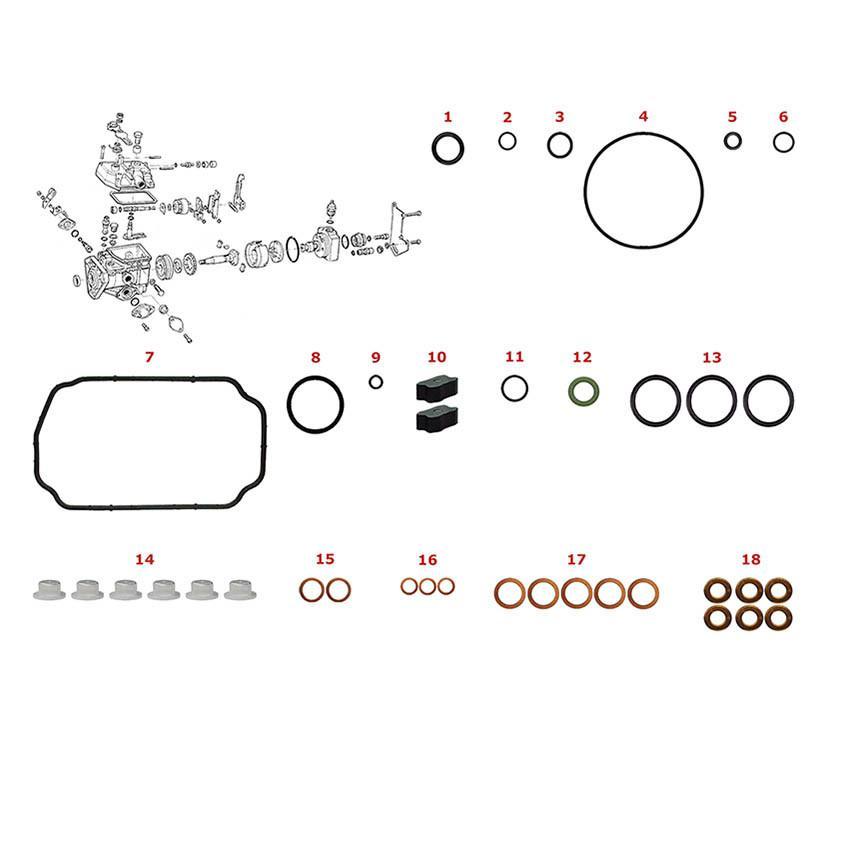 1 2 3 4 5 6

7 8 9 10 11 12 13

14 15 16 17 18