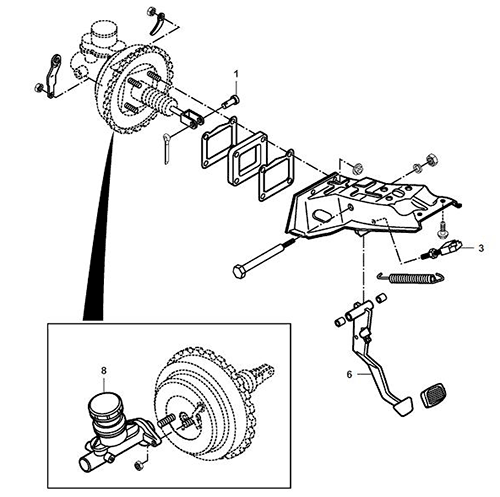 1
3
6
8